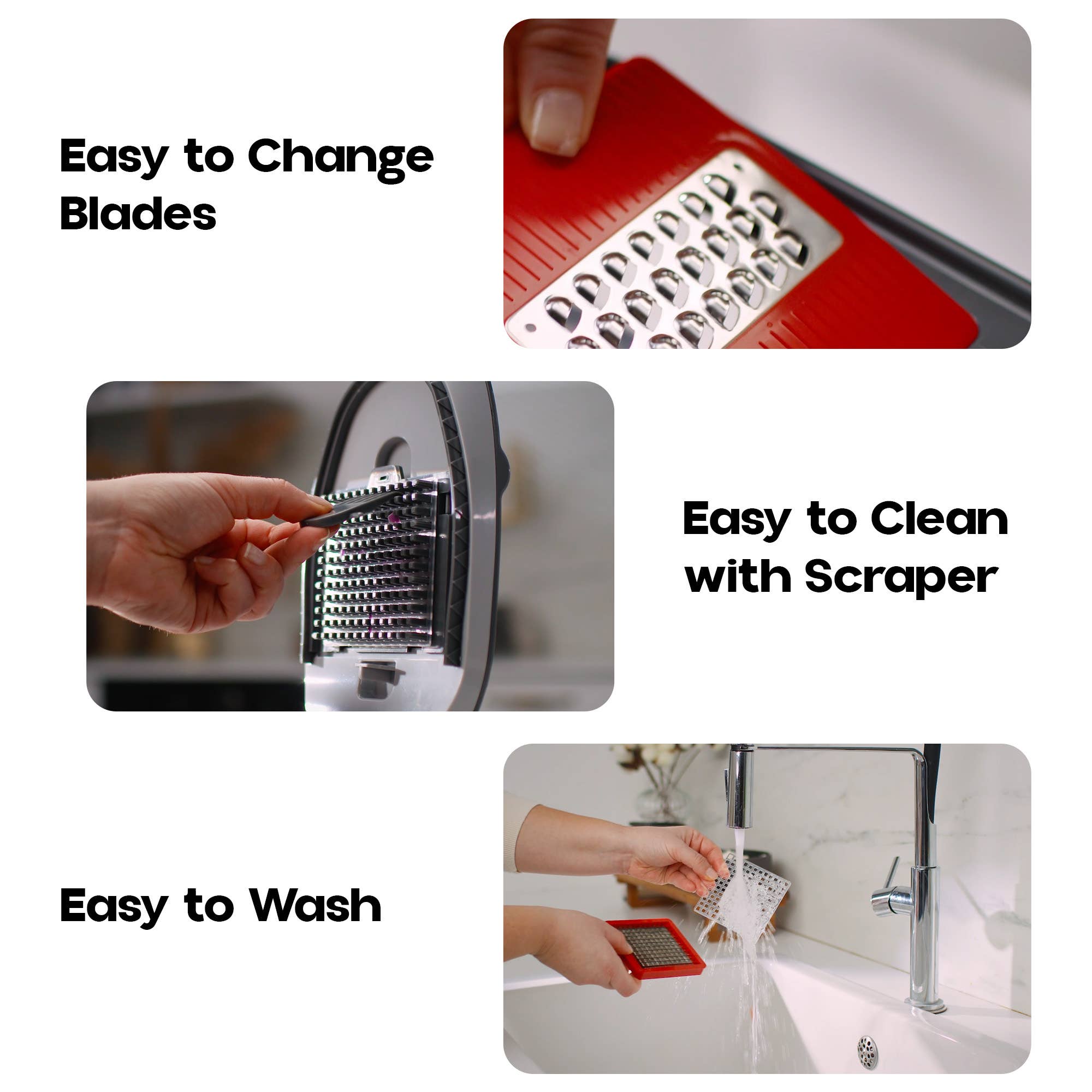 Easy to Change Blades

Easy to Clean with Scraper

Easy to Wash