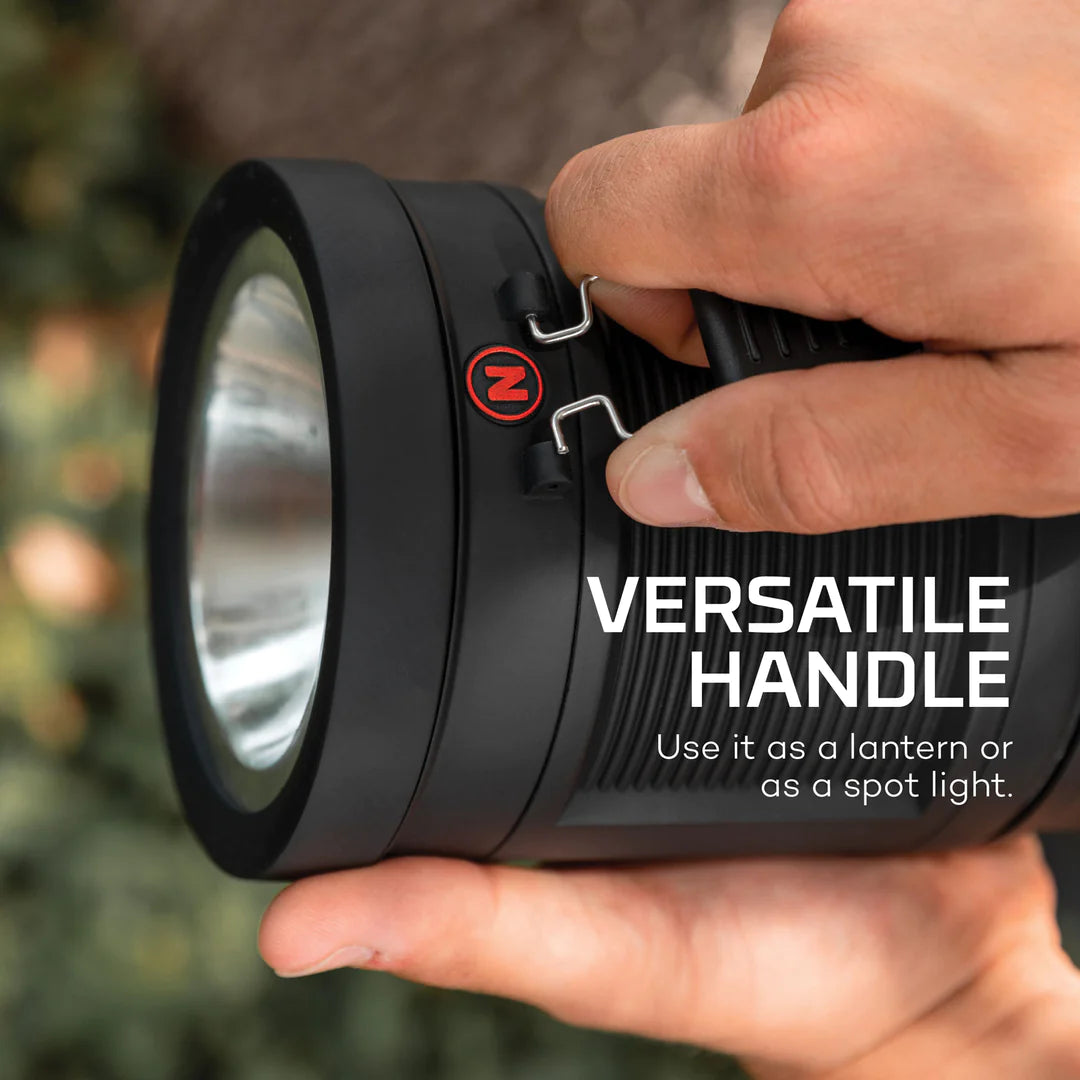 N

VERSATILE HANDLE

Use it as a lantern or as a spot light.